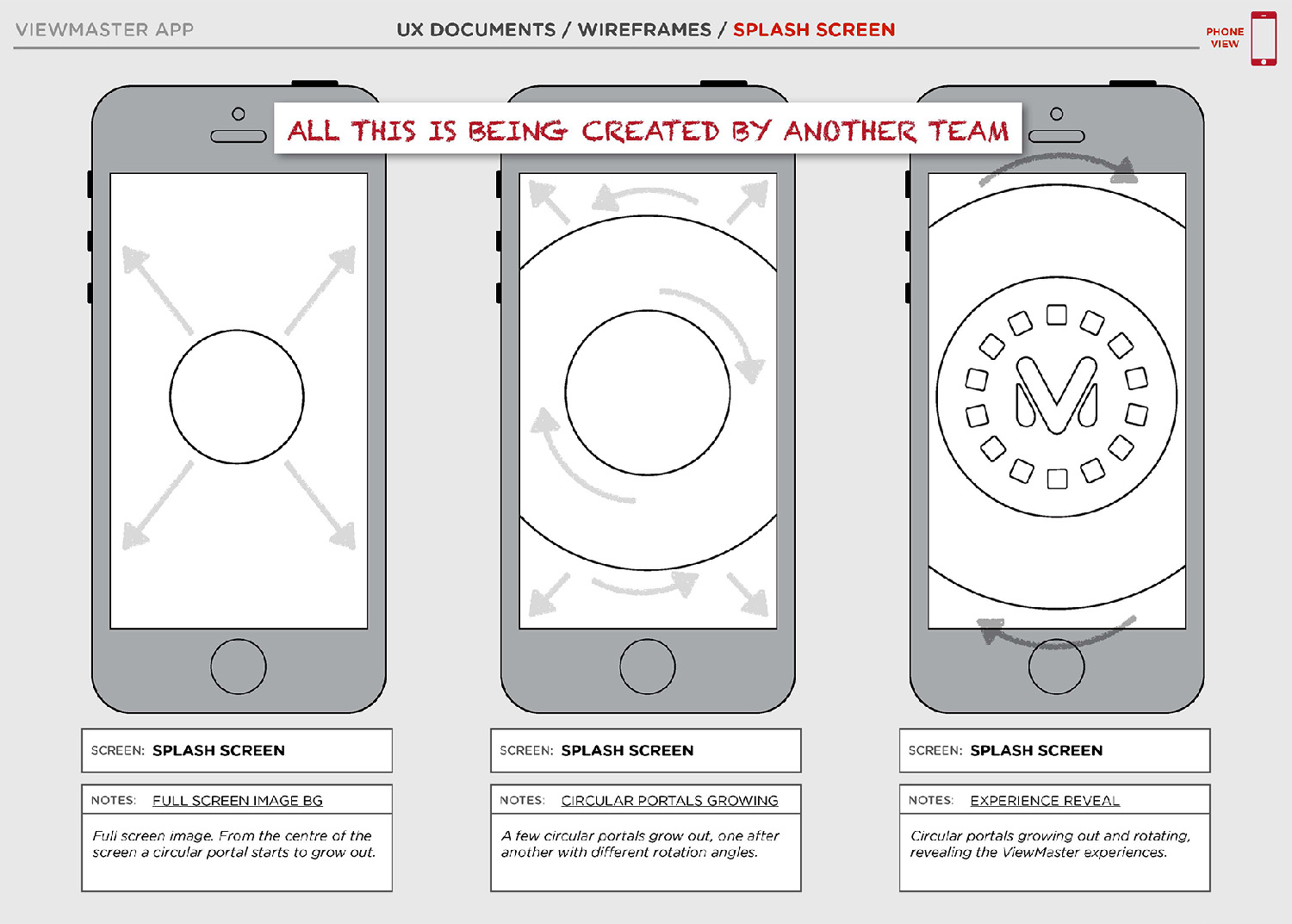 VIEWMASTER APP

UX DOCUMENTS / WIREFRAMES / SPLASH SCREEN

PHONE VIEW

ALL THIS IS BEING CREATED BY ANOTHER TEAM

SCREEN: SPLASH SCREEN

NOTES: FULL SCREEN IMAGE BG

Full screen image. From the centre of the screen a circular portal starts to grow out.

SCREEN: SPLASH SCREEN

NOTES: CIRCULAR PORTALS GROWING

A few circular portals grow out, one after another with different rotation angles.

SCREEN: SPLASH SCREEN

NOTES: EXPERIENCE REVEAL

Circular portals growing out and rotating, revealing the ViewMaster experiences.